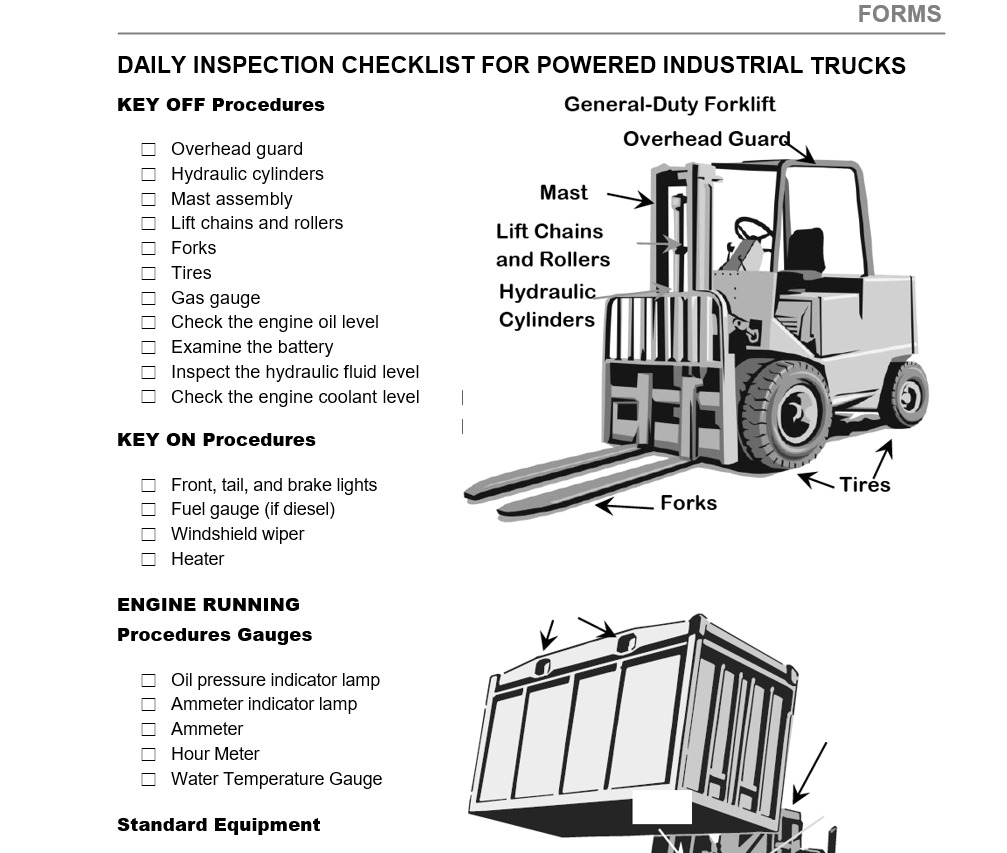 FORMS

DAILY INSPECTION CHECKLIST FOR POWERED INDUSTRIAL TRUCKS

KEY OFF Procedures

☐ Overhead guard
☐ Hydraulic cylinders
☐ Mast assembly
☐ Lift chains and rollers
☐ Forks
☐ Tires
☐ Gas gauge
☐ Check the engine oil level
☐ Examine the battery
☐ Inspect the hydraulic fluid level
☐ Check the engine coolant level

KEY ON Procedures

☐ Front, tail, and brake lights
☐ Fuel gauge (if diesel)
☐ Windshield wiper
☐ Heater

ENGINE RUNNING

Procedures Gauges

☐ Oil pressure indicator lamp
☐ Ammeter indicator lamp
☐ Ammeter
☐ Hour Meter
☐ Water Temperature Gauge

Standard Equipment

General-Duty Forklift

Overhead Guard

Mast

Lift Chains and Rollers

Hydraulic Cylinders

Tires

Forks